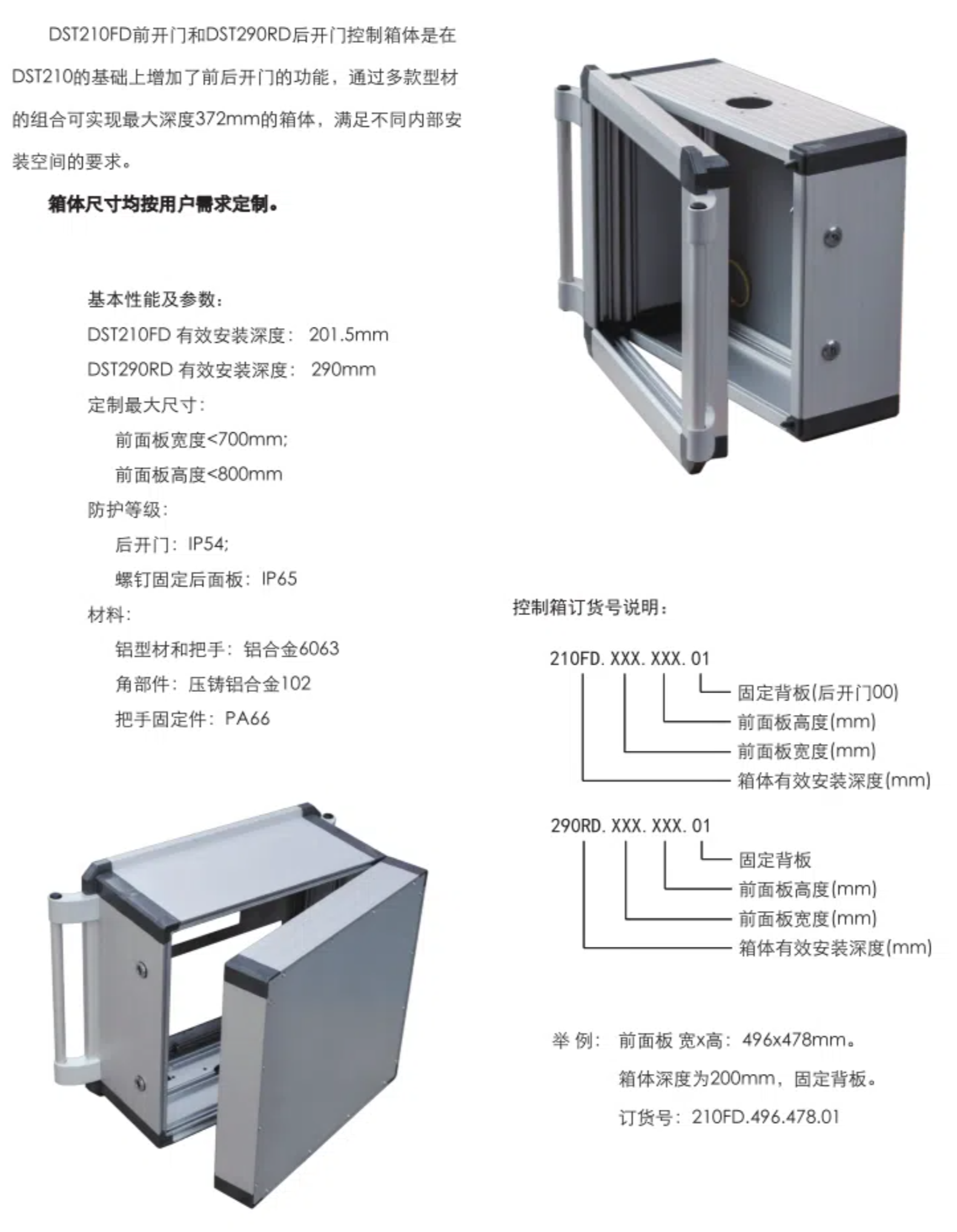 DST210FD前开门和DST290RD后开门控制箱体是在DST210的基础上增加了前后开门的功能，通过多款型材的组合可实现最大深度372mm的箱体，满足不同内部安装空间的要求。

箱体尺寸均按用户需求定制。

基本性能及参数：
DST210FD 有效安装深度： 201.5mm
DST290RD 有效安装深度： 290mm
定制最大尺寸：
前面板宽度<700mm;
前面板高度<800mm
防护等级：
后开门：IP54;
螺钉固定后面板：IP65
材料：
铝型材和把手：铝合金6063
角部件：压铸铝合金102
把手固定件：PA66

控制箱订货号说明：

210FD. XXX. XXX. 01
固定背板(后开门00)
前面板高度(mm)
前面板宽度(mm)
箱体有效安装深度(mm)

290RD. XXX. XXX. 01
固定背板
前面板高度(mm)
前面板宽度(mm)
箱体有效安装深度(mm)

举 例： 前面板 宽x高：496x478mm。
箱体深度为200mm，固定背板。
订货号：210FD.496.478.01